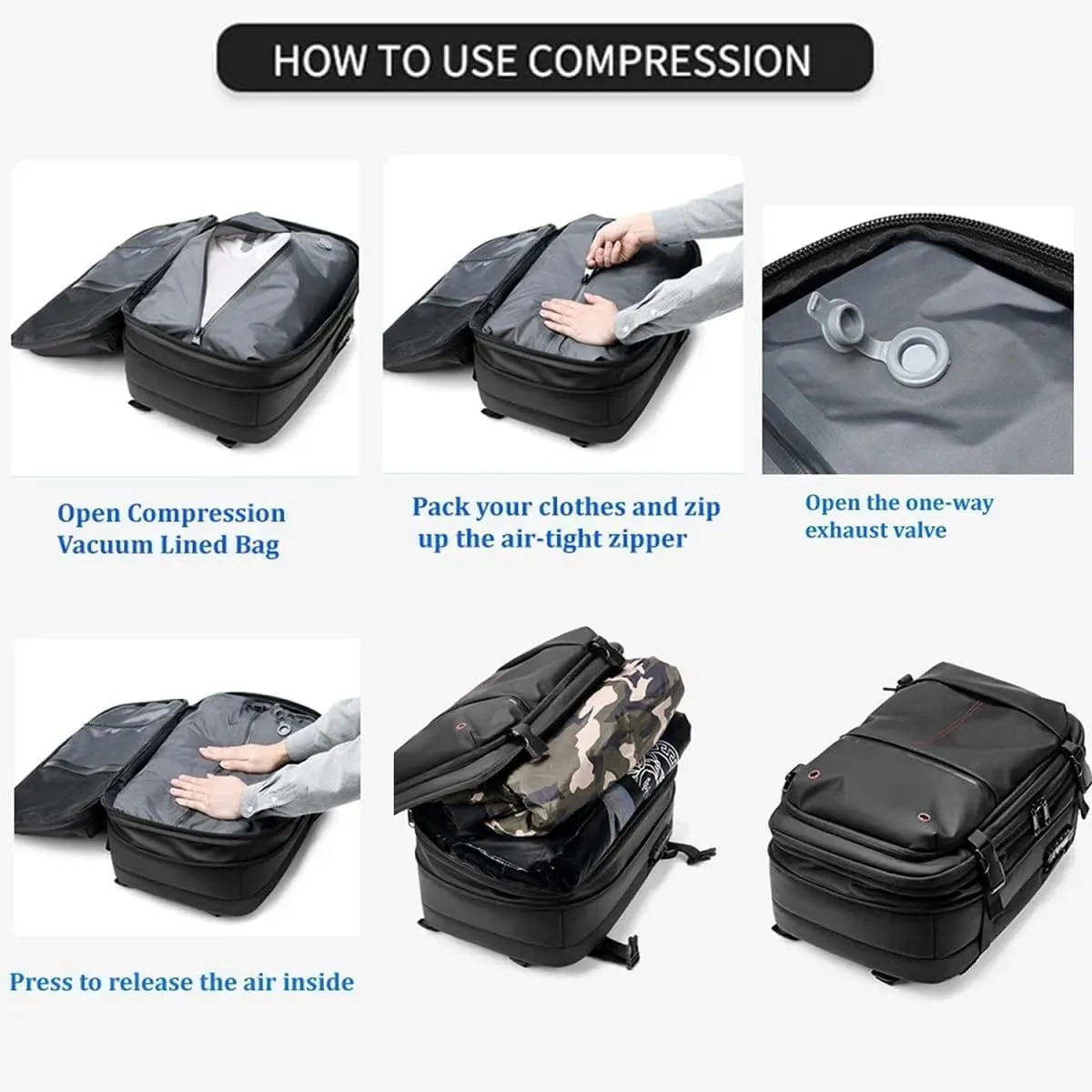 HOW TO USE COMPRESSION

Open Compression Vacuum Lined Bag

Pack your clothes and zip up the air-tight zipper

Open the one-way exhaust valve

Press to release the air inside