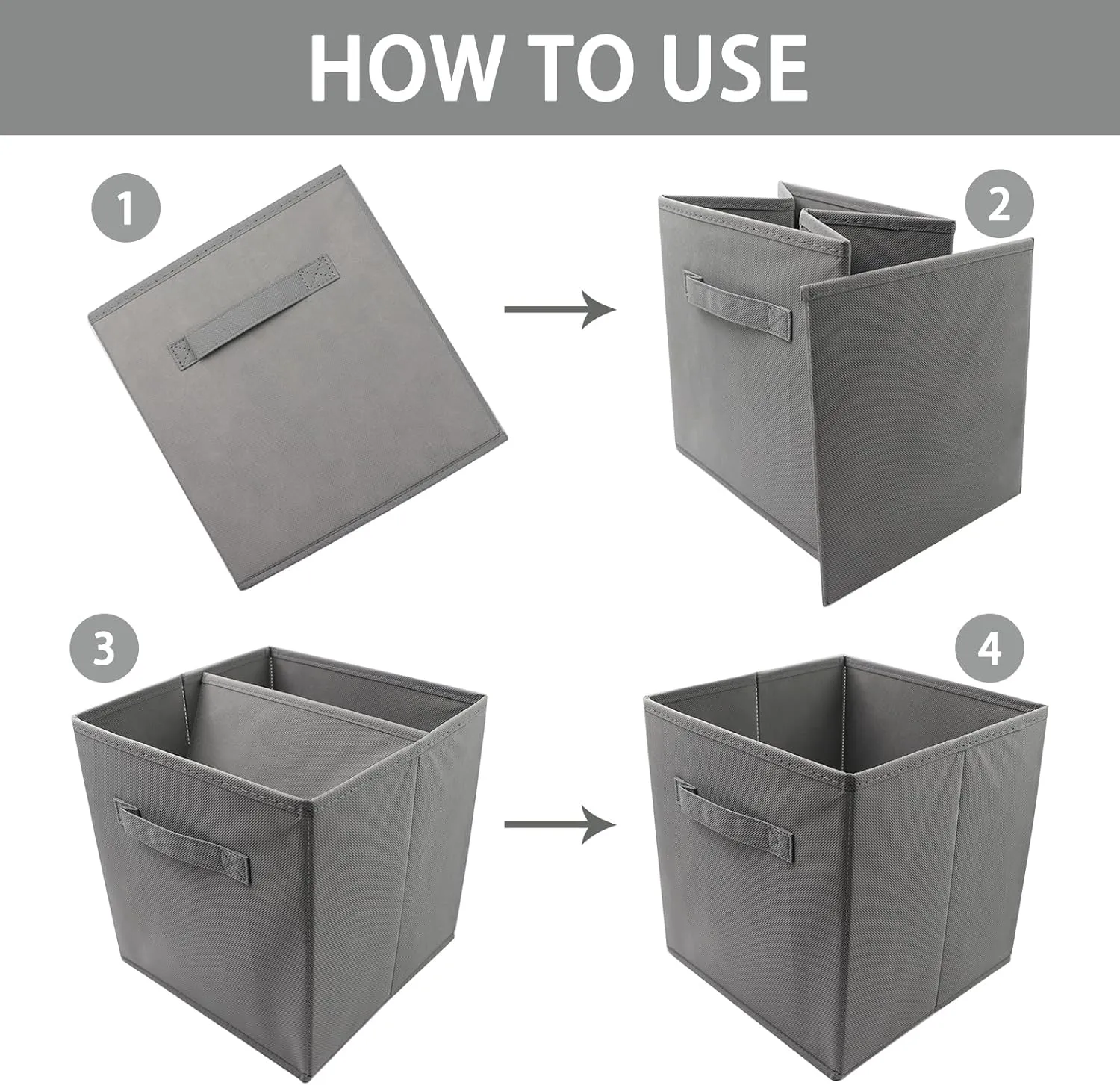 HOW TO USE

1

2

3

4