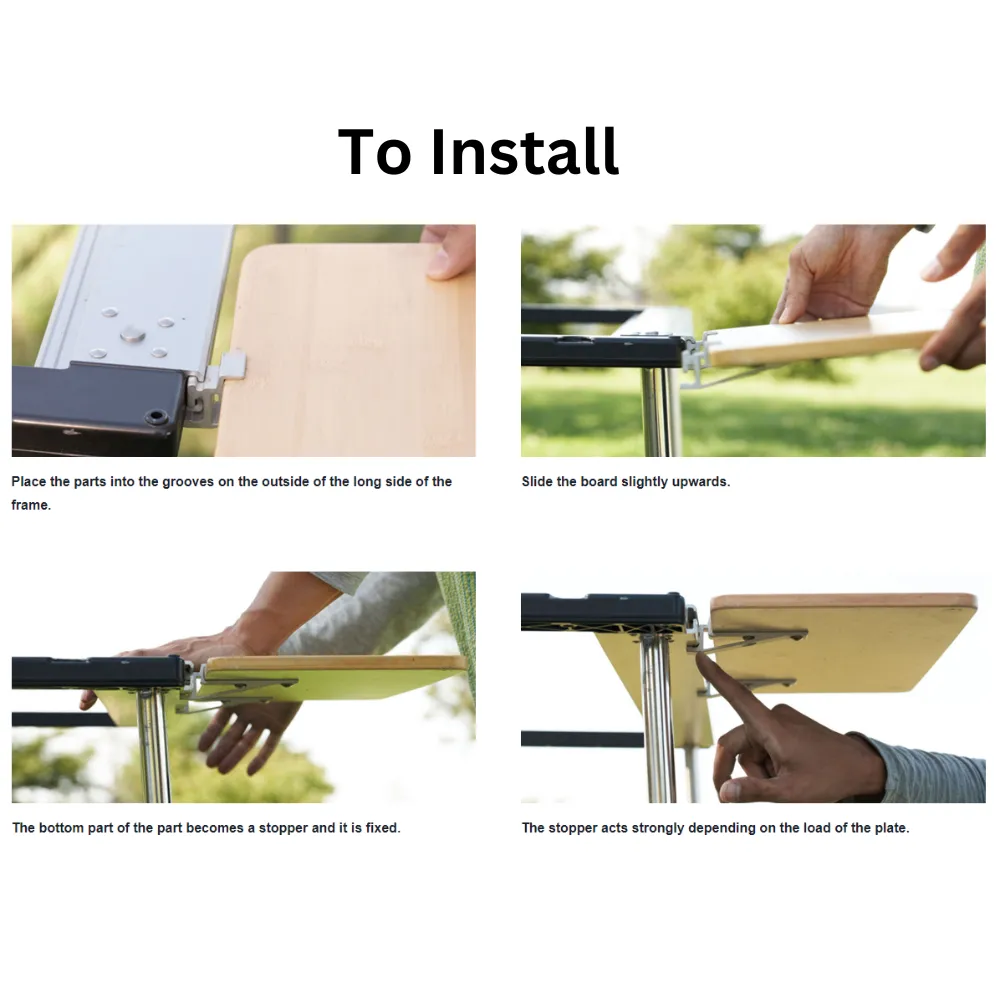 To Install

Place the parts into the grooves on the outside of the long side of the frame.

Slide the board slightly upwards.

The bottom part of the part becomes a stopper and it is fixed.

The stopper acts strongly depending on the load of the plate.