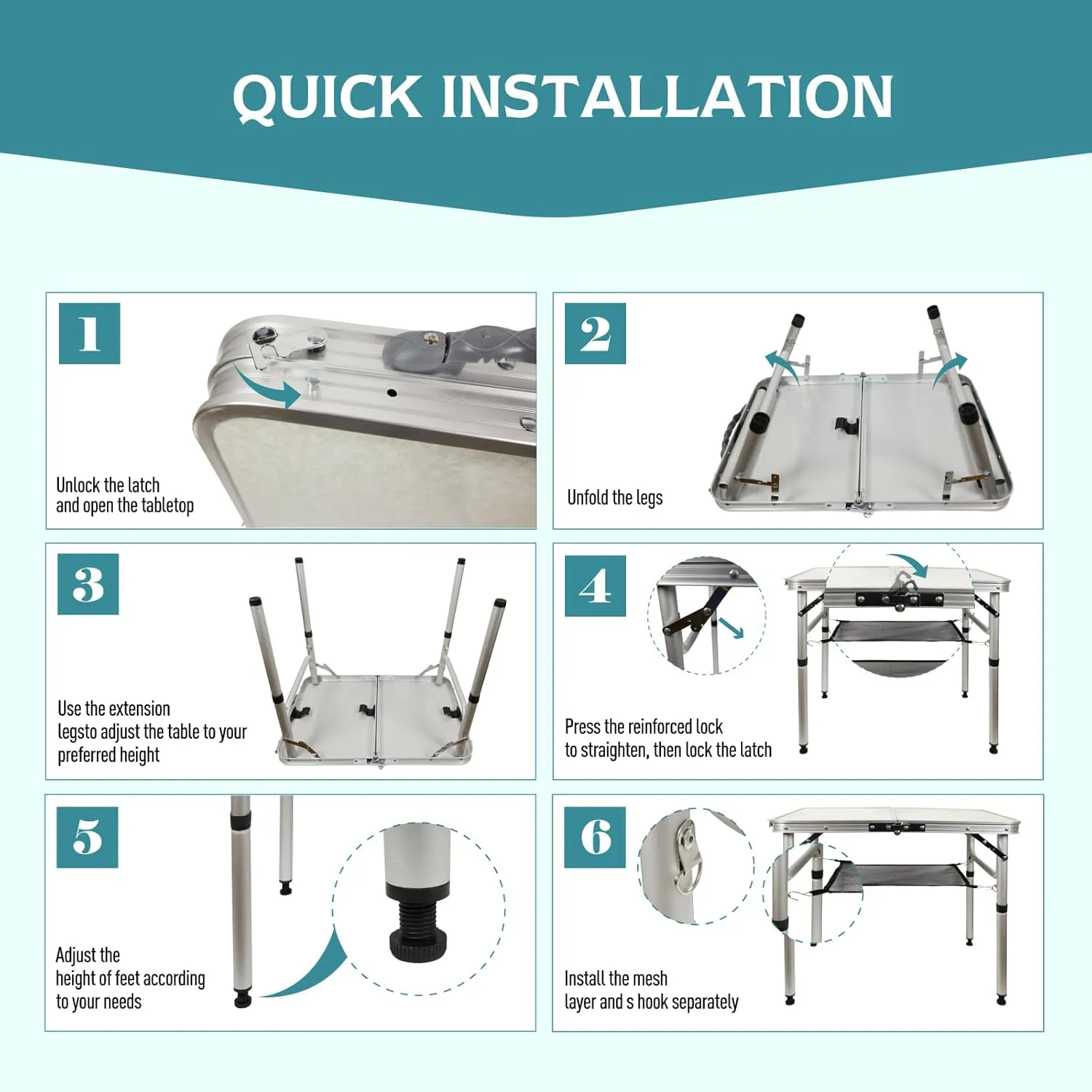 QUICK INSTALLATION

1

Unlock the latch and open the tabletop

2

Unfold the legs

3

Use the extension legsto adjust the table to your preferred height

4

Press the reinforced lock to straighten, then lock the latch

5

Adjust the height of feet according to your needs

6

Install the mesh layer and s hook separately