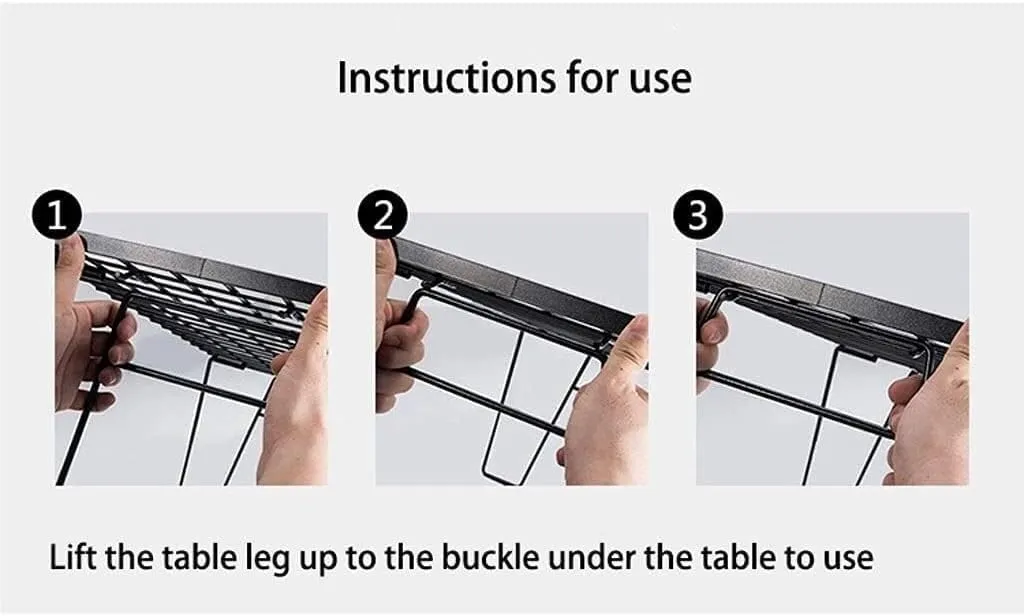 Instructions for use

1

2

3

Lift the table leg up to the buckle under the table to use