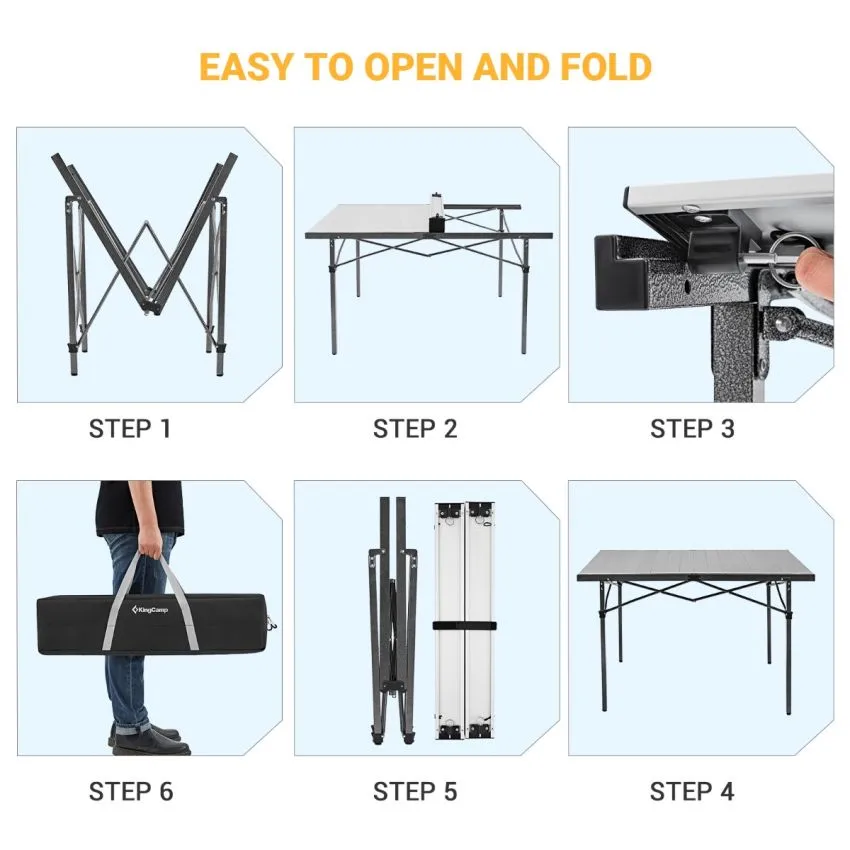 EASY TO OPEN AND FOLD

STEP 1

STEP 2

STEP 3

KingCamp

STEP 6

STEP 5

STEP 4