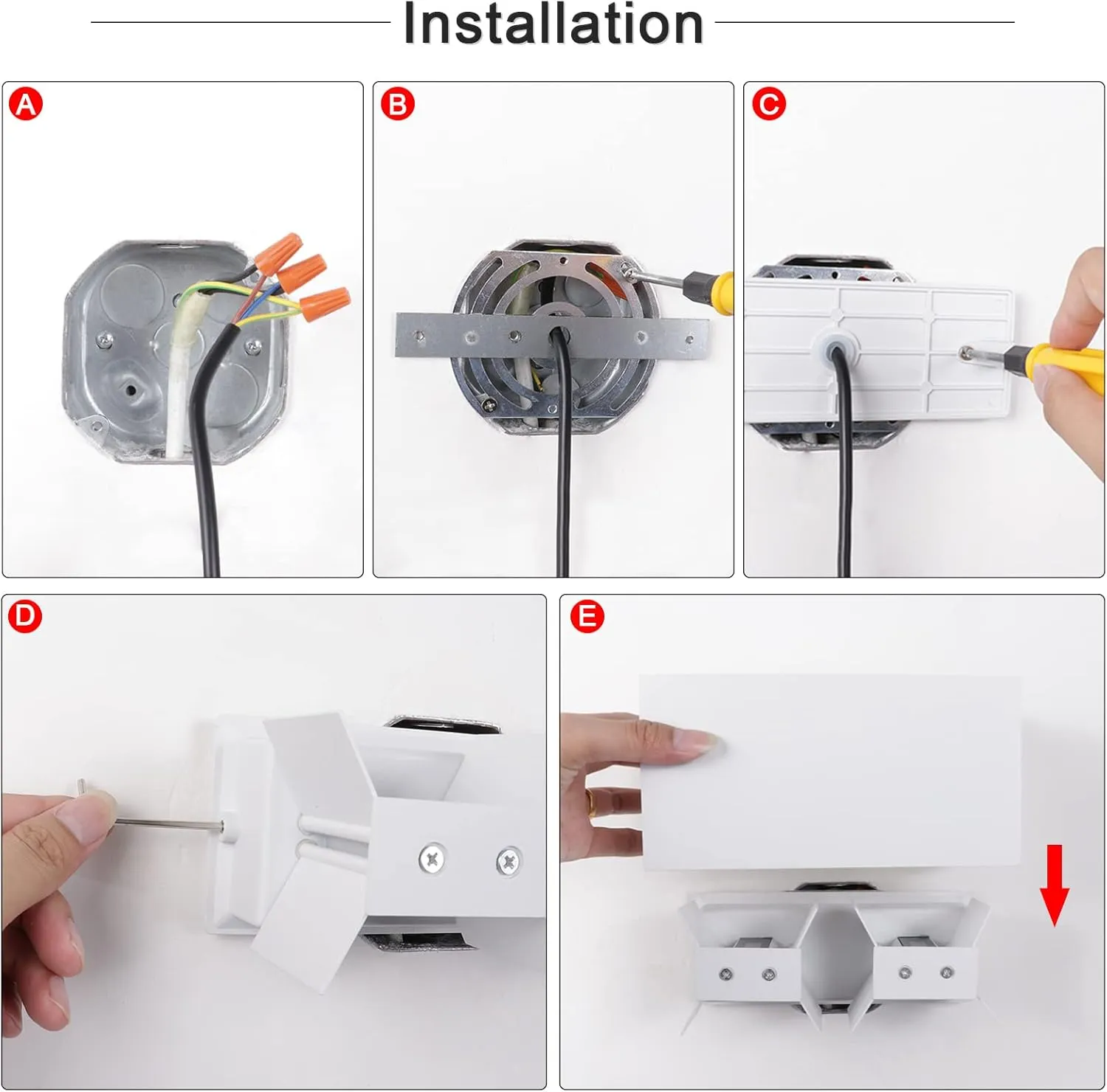 Installation

A

B

C

D

E