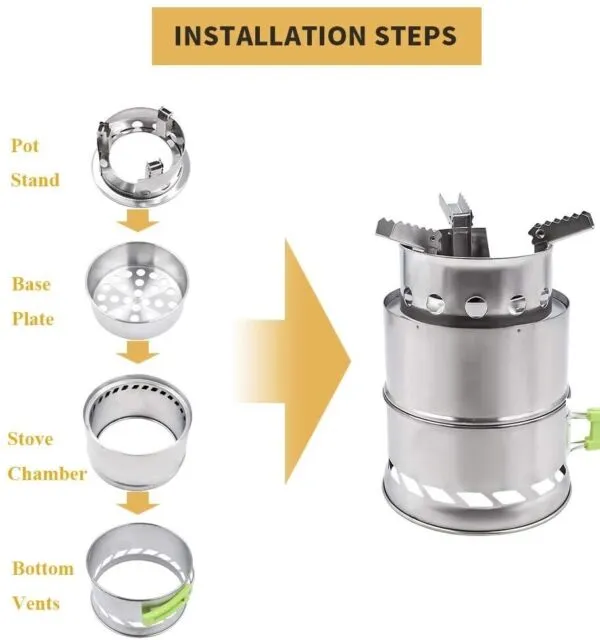 INSTALLATION STEPS

Pot Stand

Base Plate

Stove Chamber

Bottom Vents